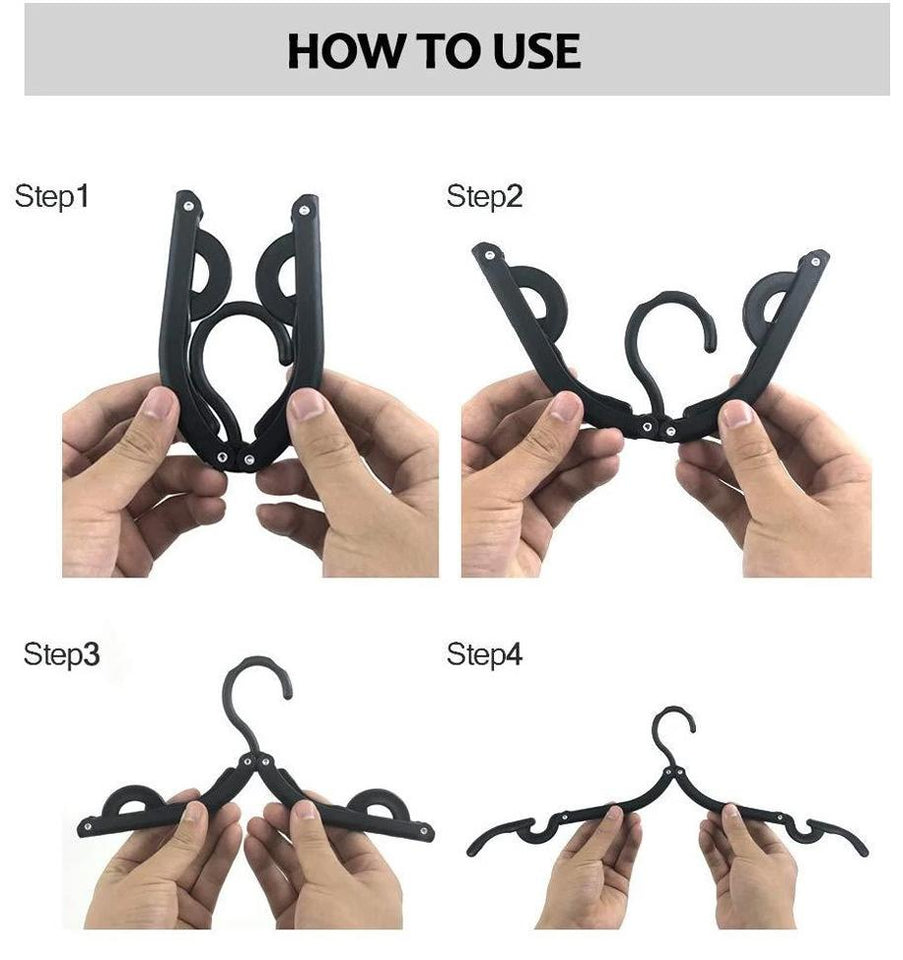 HOW TO USE

Step1

Step2

Step3

Step4