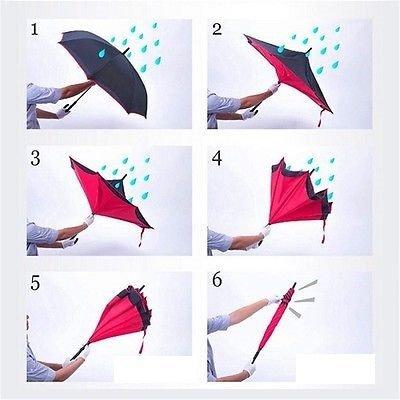 1

2

3

4

5

6